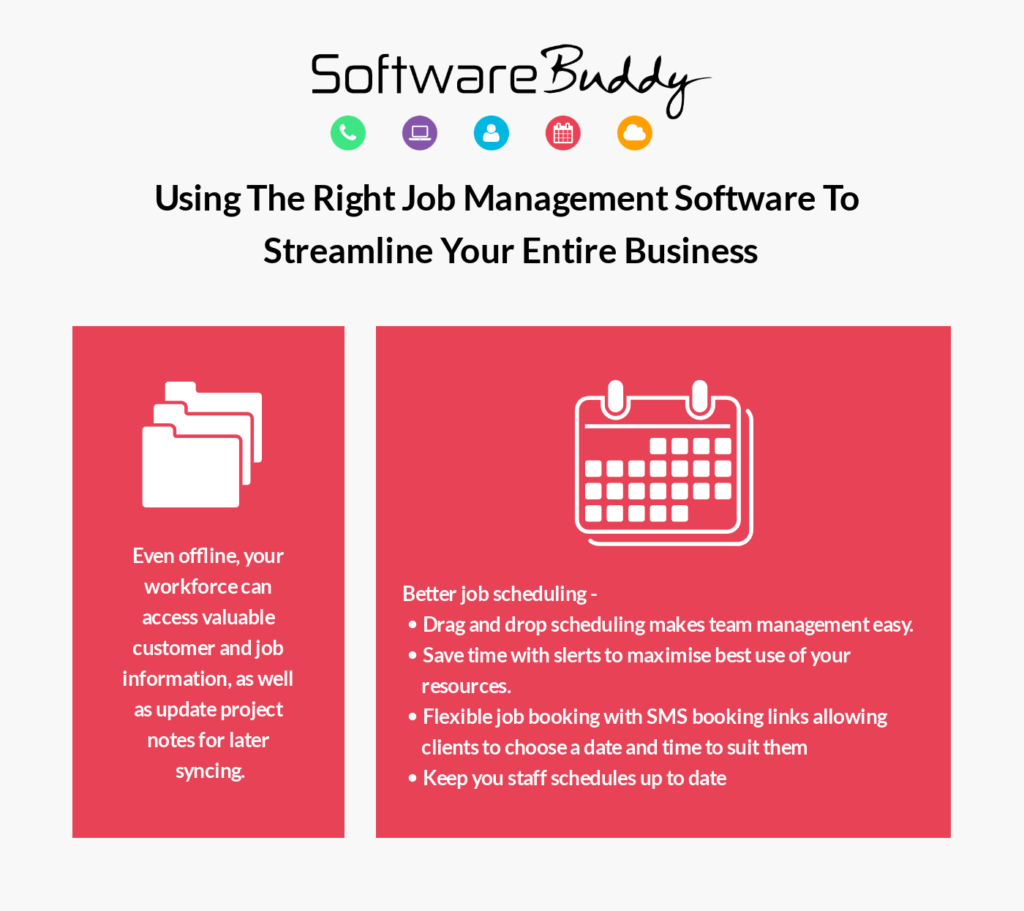 Software Buddy

Using The Right Job Management Software To Streamline Your Entire Business

Even offline, your workforce can access valuable customer and job information, as well as update project notes for later syncing.

Better job scheduling -
• Drag and drop scheduling makes team management easy.
• Save time with slerts to maximise best use of your resources.
• Flexible job booking with SMS booking links allowing clients to choose a date and time to suit them
• Keep you staff schedules up to date